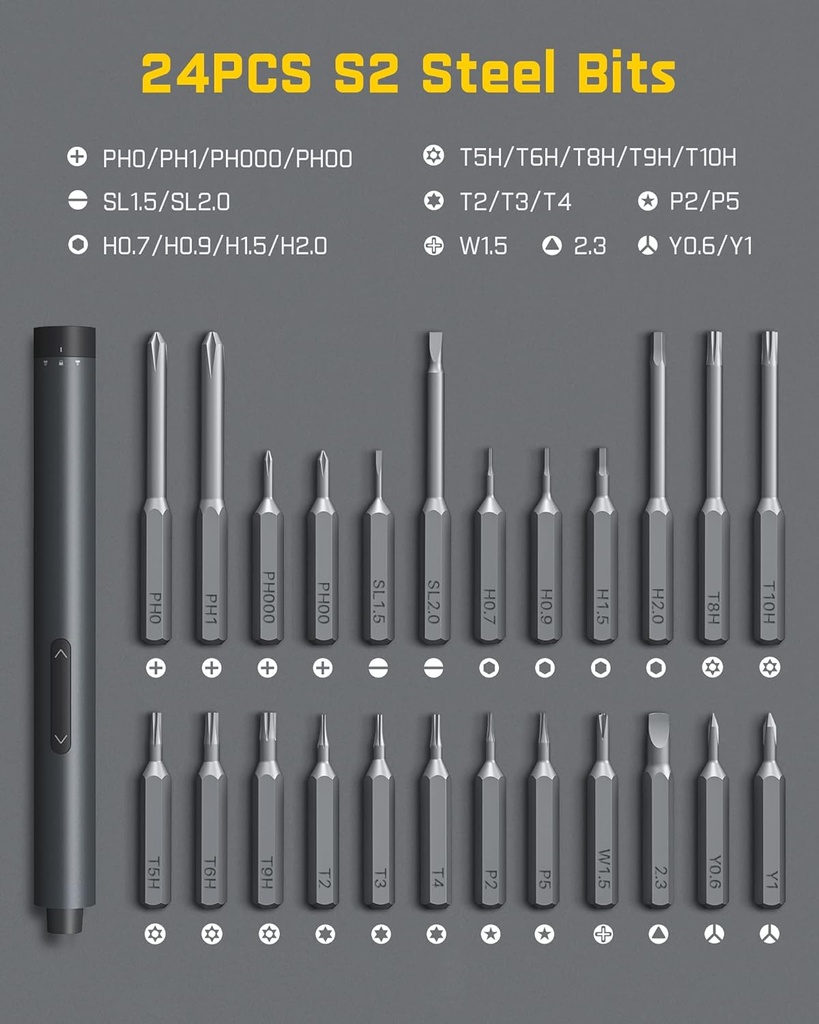 24PCS S2 Steel Bits

PH0/PH1/PH000/PH00

SL1.5/SL2.0

H0.7/H0.9/H1.5/H2.0

T5H/T6H/T8H/T9H/T10H

T2/T3/T4

P2/P5

W1.5

2.3

Y0.6/Y1

PH0 PH1 PH000 PH00 SL1.5 SL2.0 H0.7 H0.9 H1.5 H2.0 T8H T10H

T5H T6H T9H T2 T3 T4 P2 P5 W1.5 2.3 Y0.6 Y1